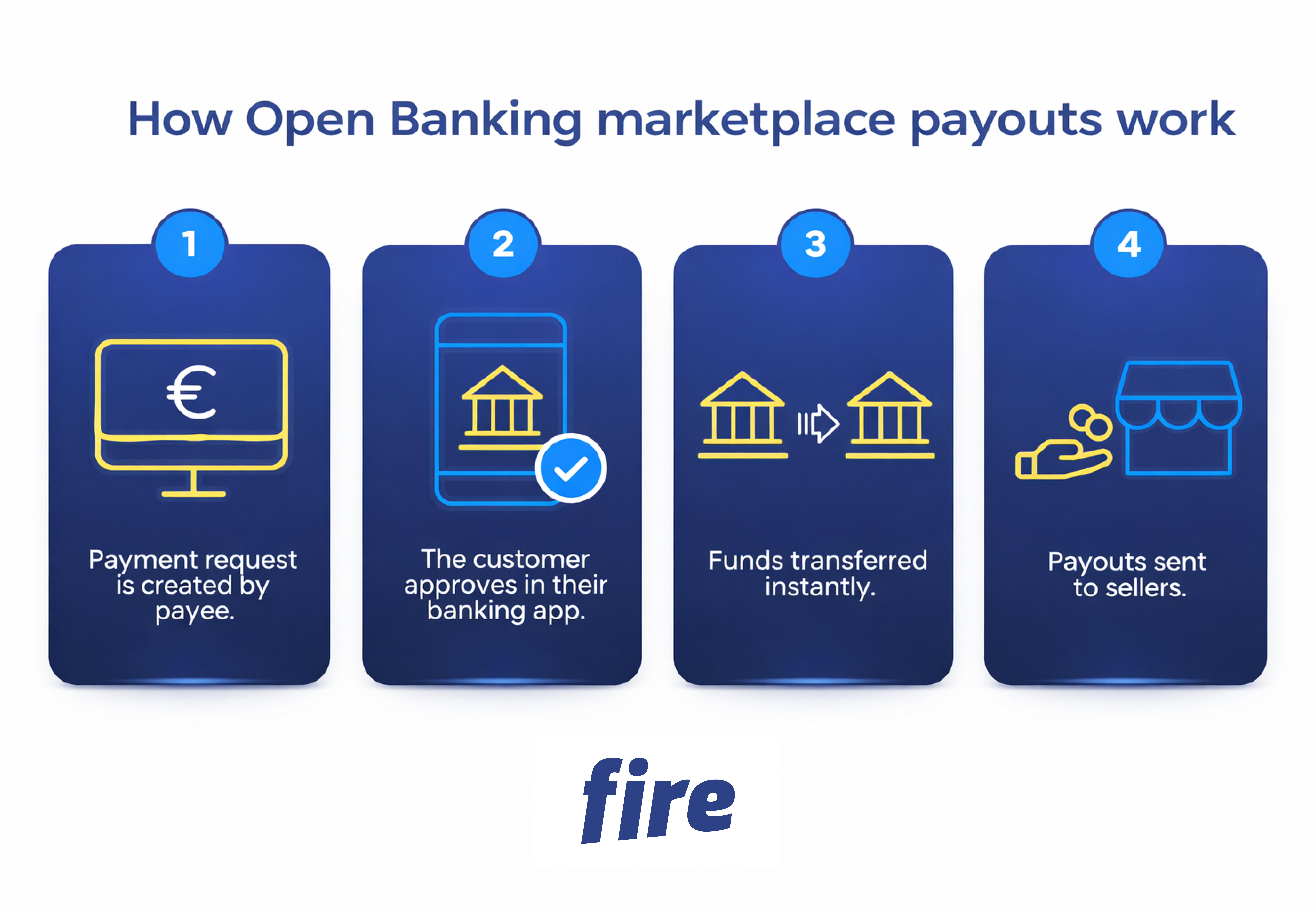 How Open Banking marketplace payouts work

1

€

Payment request is created by payee.

2

The customer approves in their banking app.

3

Funds transferred instantly.

4

Payouts sent to sellers.

fire